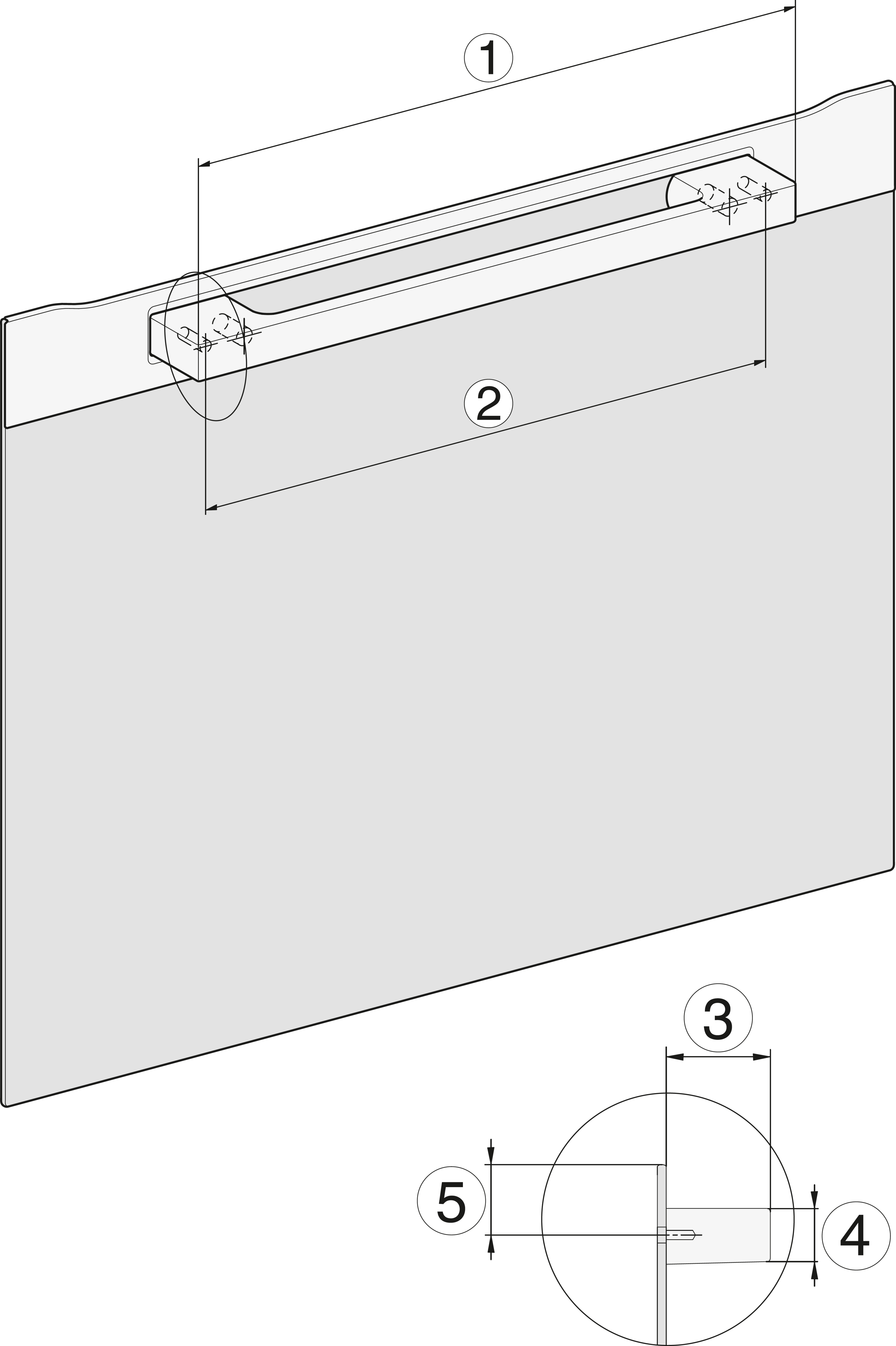 1
2
3
5
4